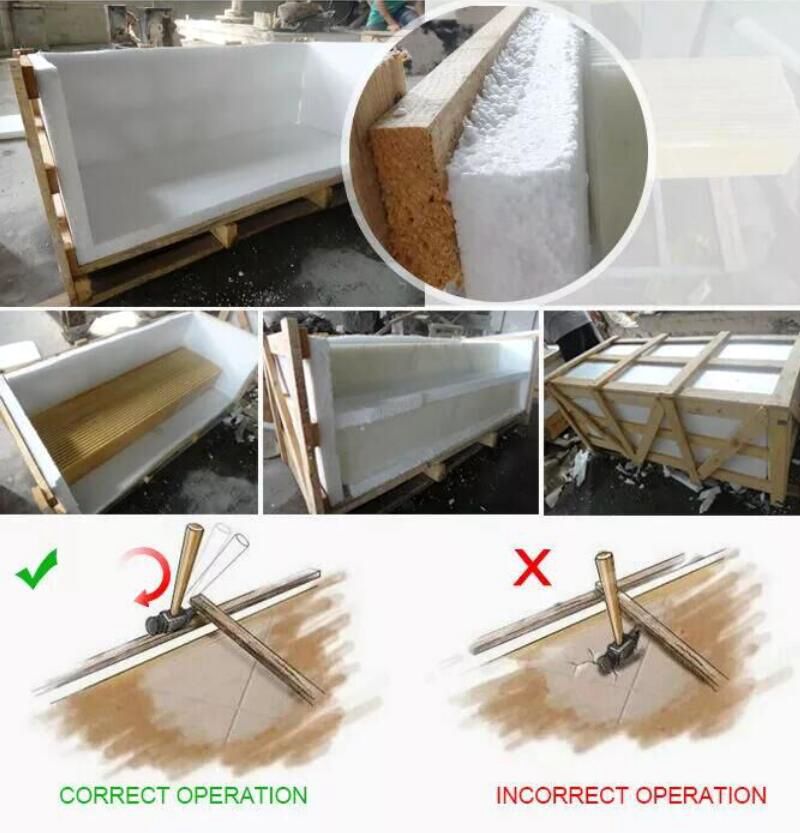 CORRECT OPERATION

INCORRECT OPERATION